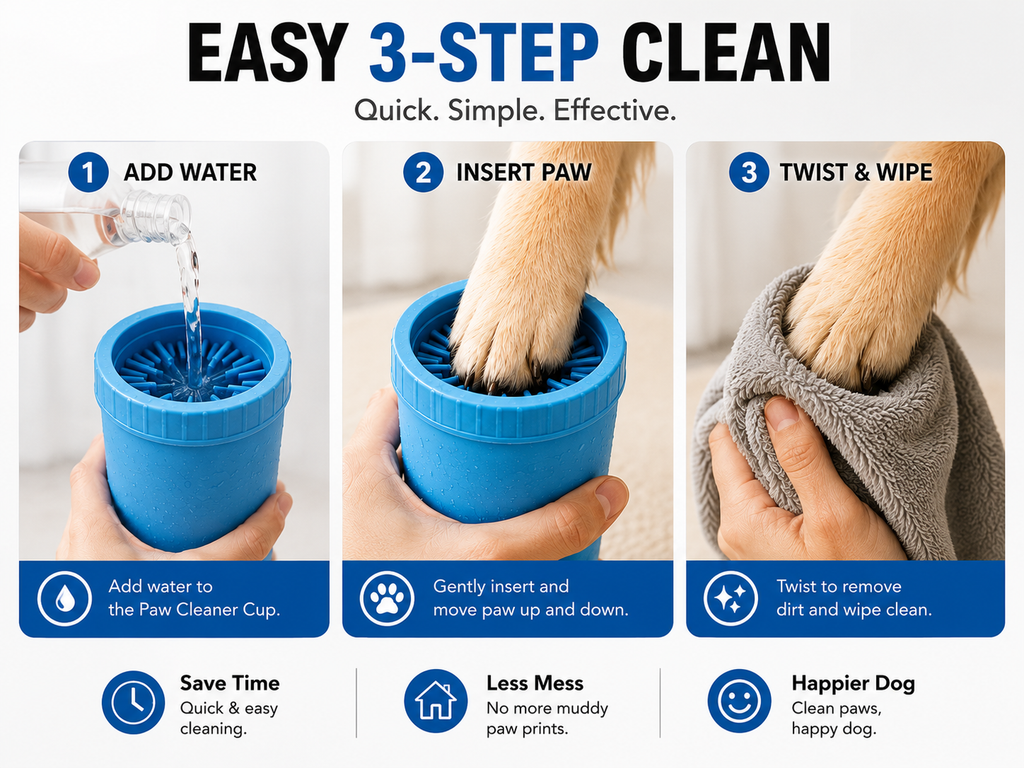 EASY 3-STEP CLEAN

Quick. Simple. Effective.

1 ADD WATER

Add water to the Paw Cleaner Cup.

2 INSERT PAW

Gently insert and move paw up and down.

3 TWIST & WIPE

Twist to remove dirt and wipe clean.

Save Time
Quick & easy cleaning.

Less Mess
No more muddy paw prints.

Happier Dog
Clean paws, happy dog.